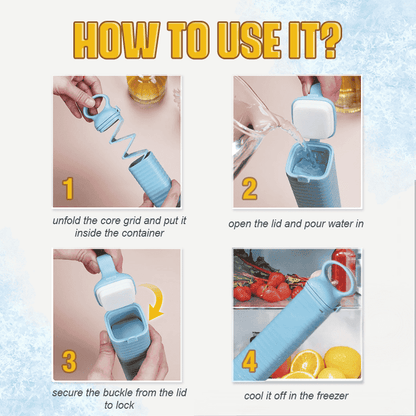 HOW TO USE IT?

1

unfold the core grid and put it inside the container

2

open the lid and pour water in

3

secure the buckle from the lid to lock

4

cool it off in the freezer